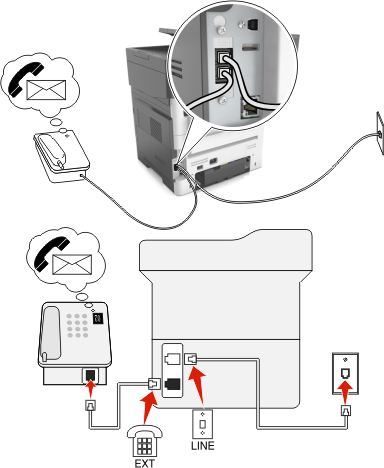 EXT
LINE