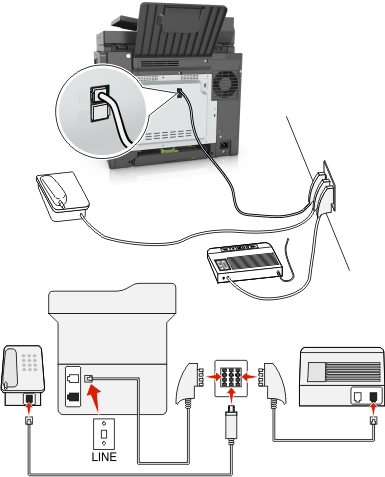 LINE