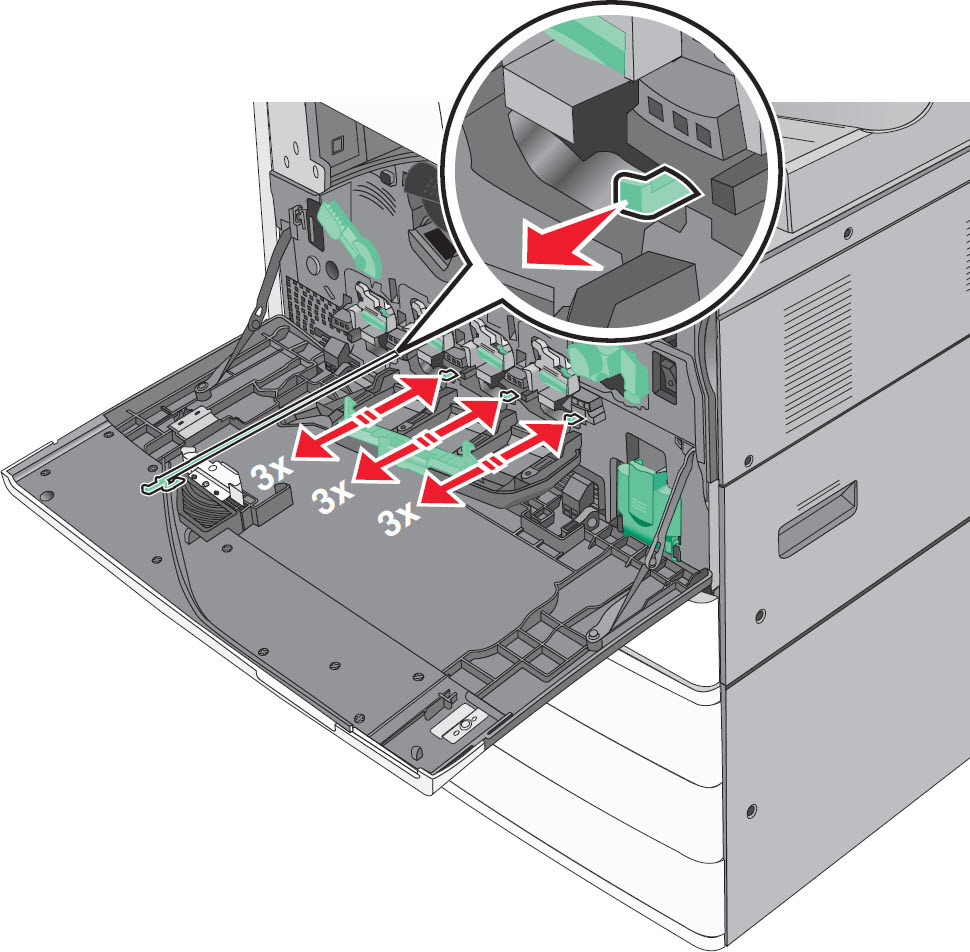 3x
3x
3x