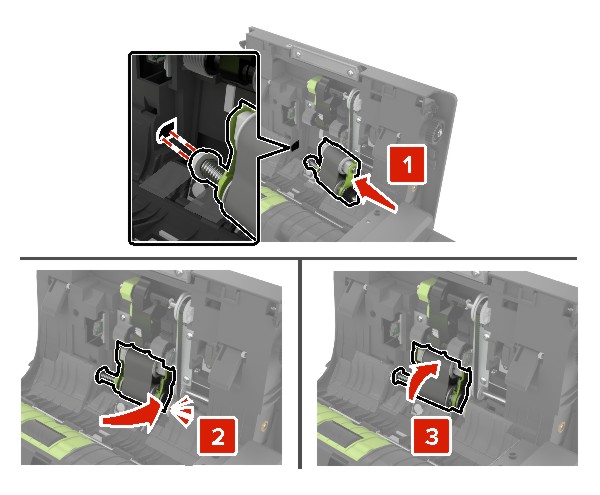 1

2

3