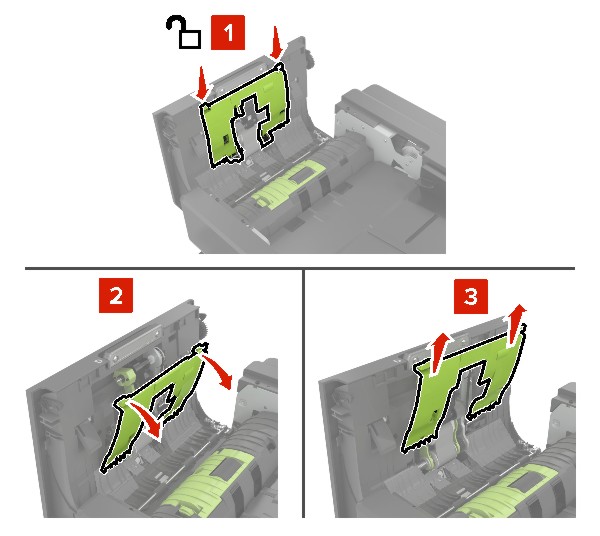 1

2

3