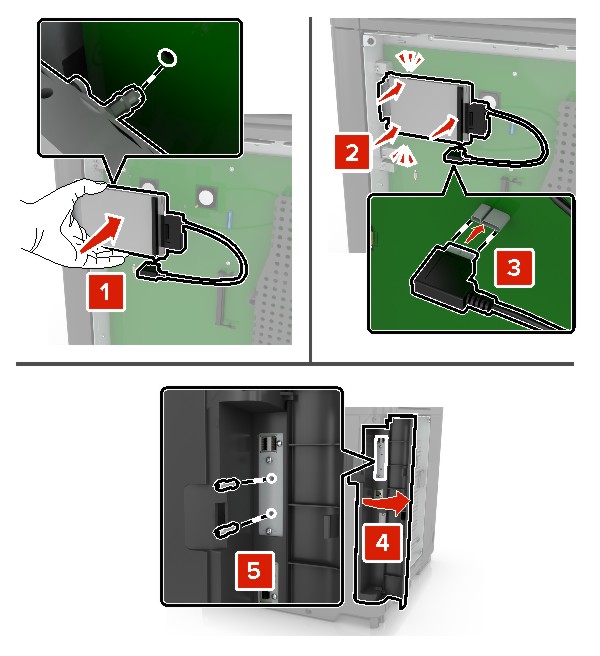 1

2

3

4

5