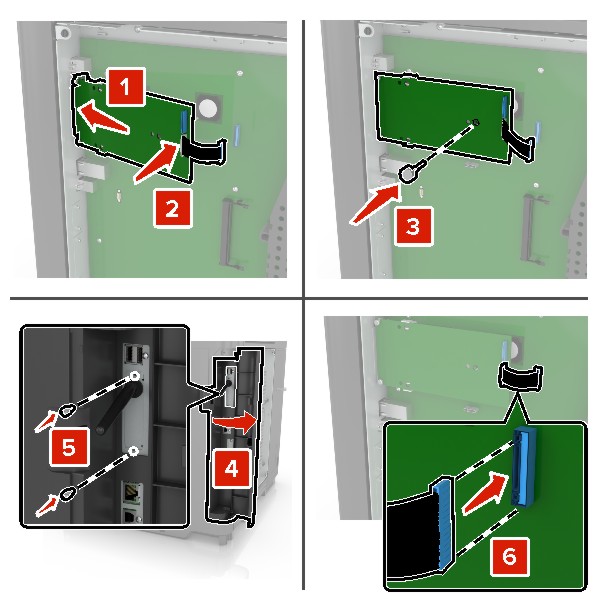 1
2
3
5
4
6