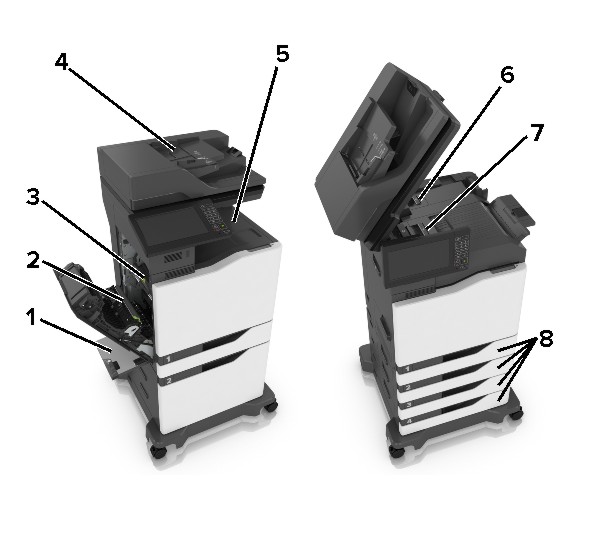 4
5
3
2
1
1
2
6
7
8
1
2
3
4