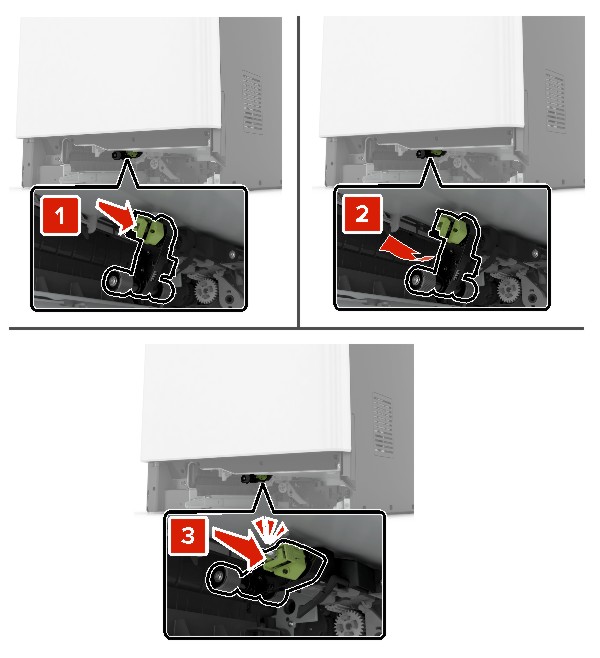 1

2

3