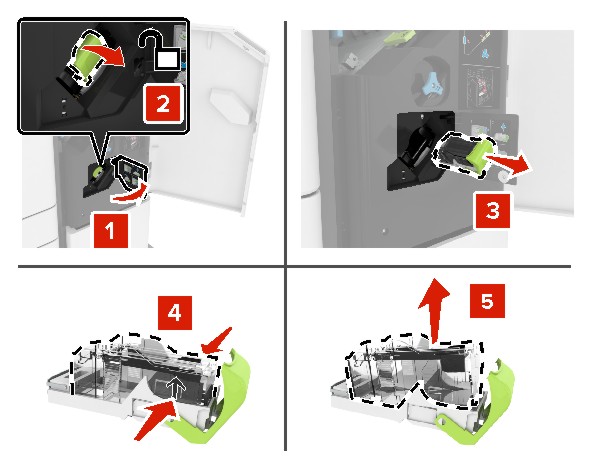 2
1
3
4
5