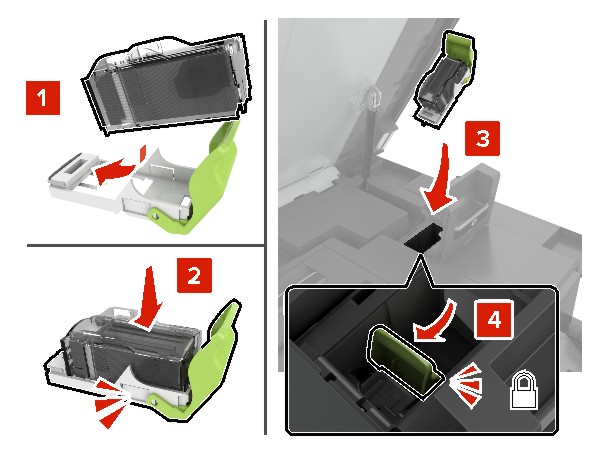 1

2

3

4