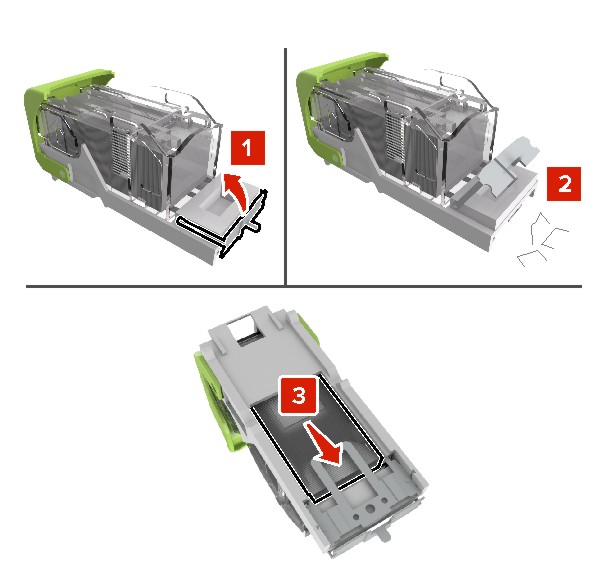 1

2

3