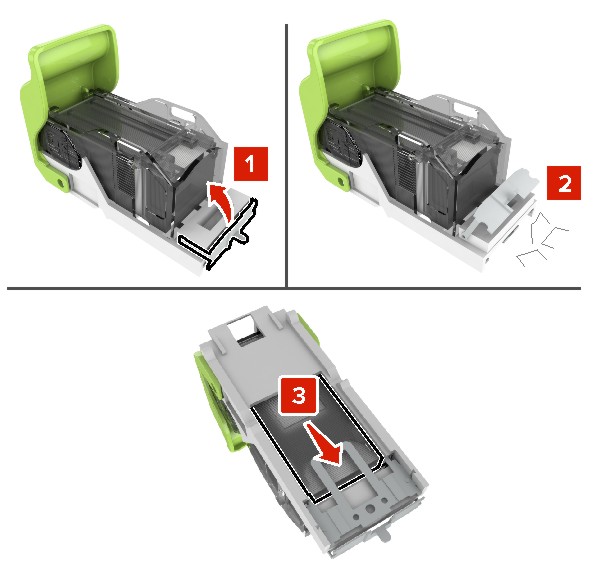 1

2

3