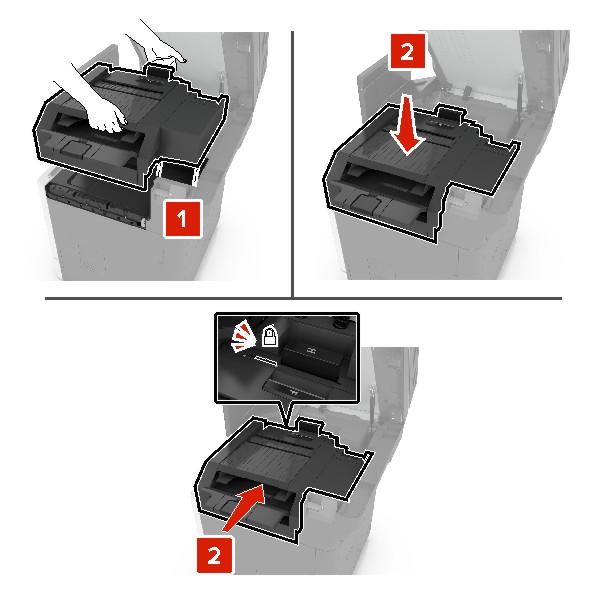 1

2

2