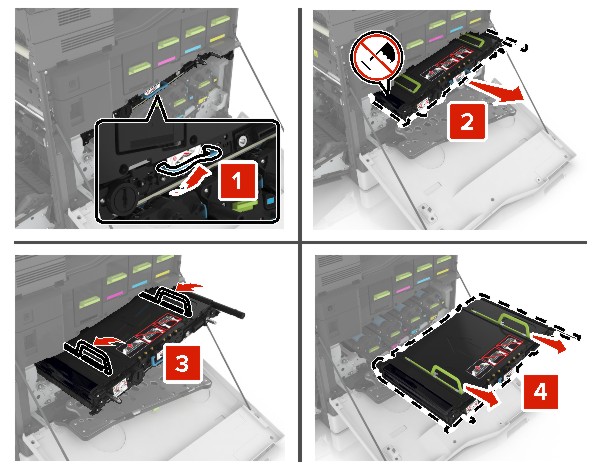 1

2

3

4