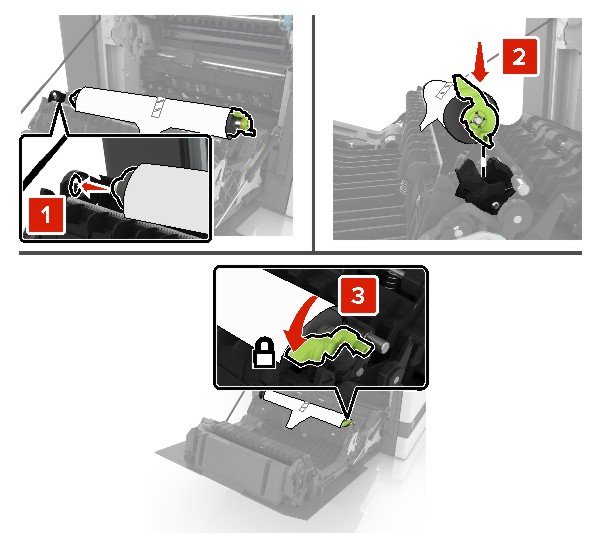 1

2

3