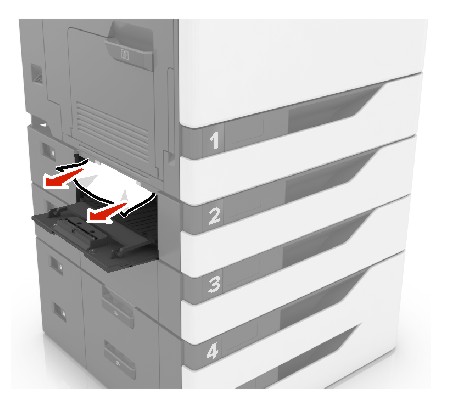 1
2
3
4