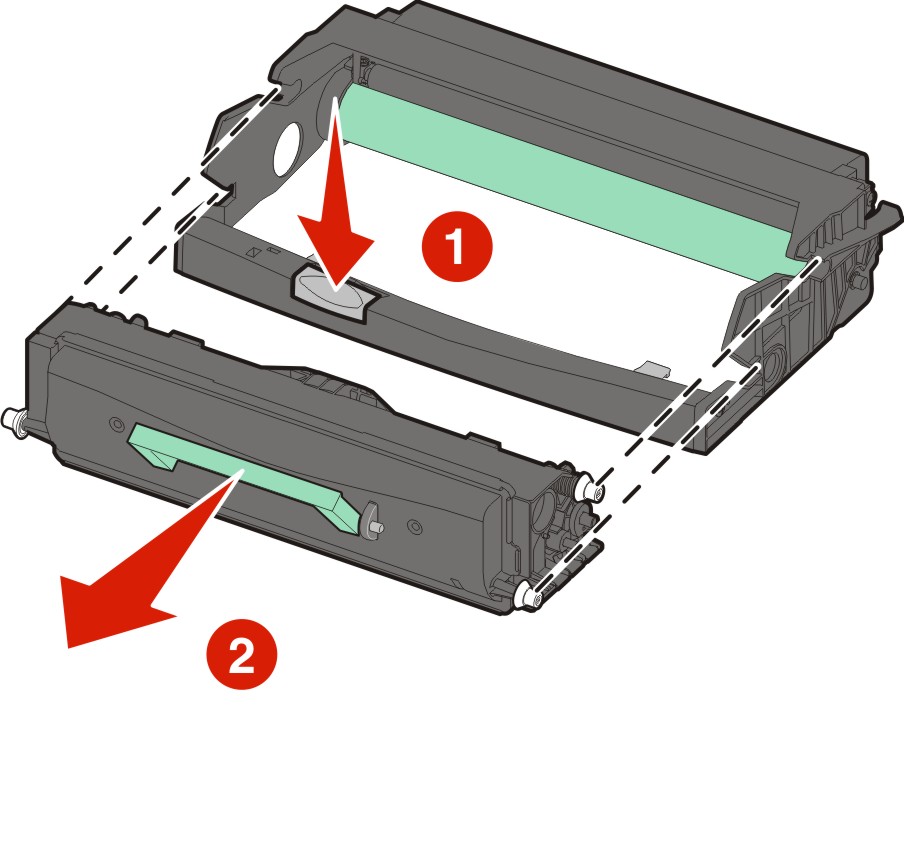 1

2