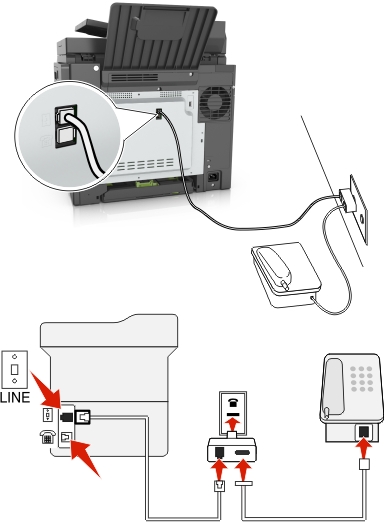 LINE